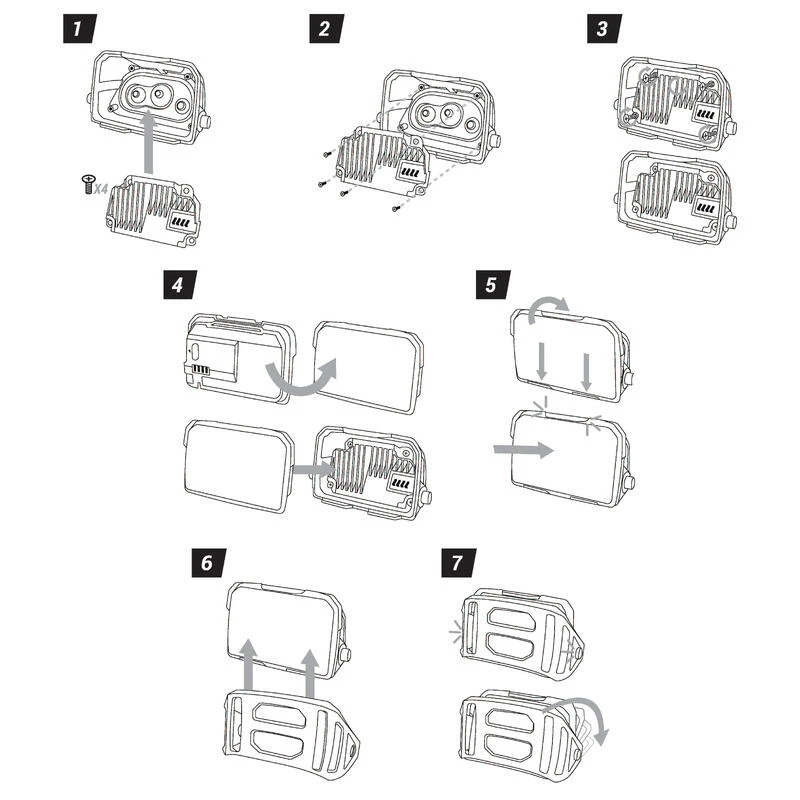 1

X4

2

3

4

5

6

7